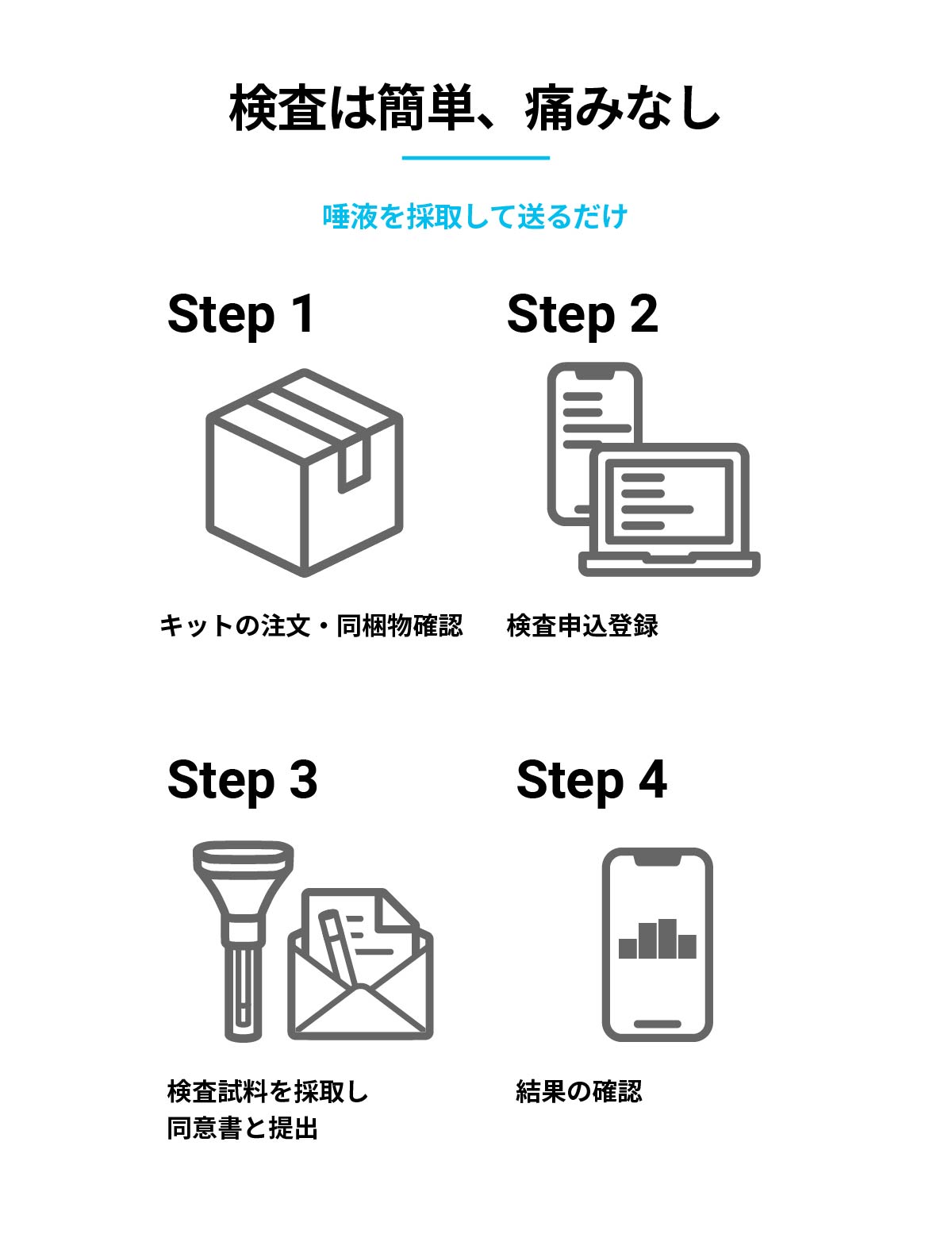 検査は簡単、痛みなし

唾液を採取して送るだけ

Step 1

キットの注文・同梱物確認

Step 2

検査申込登録

Step 3

検査試料を採取し
同意書と提出

Step 4

結果の確認