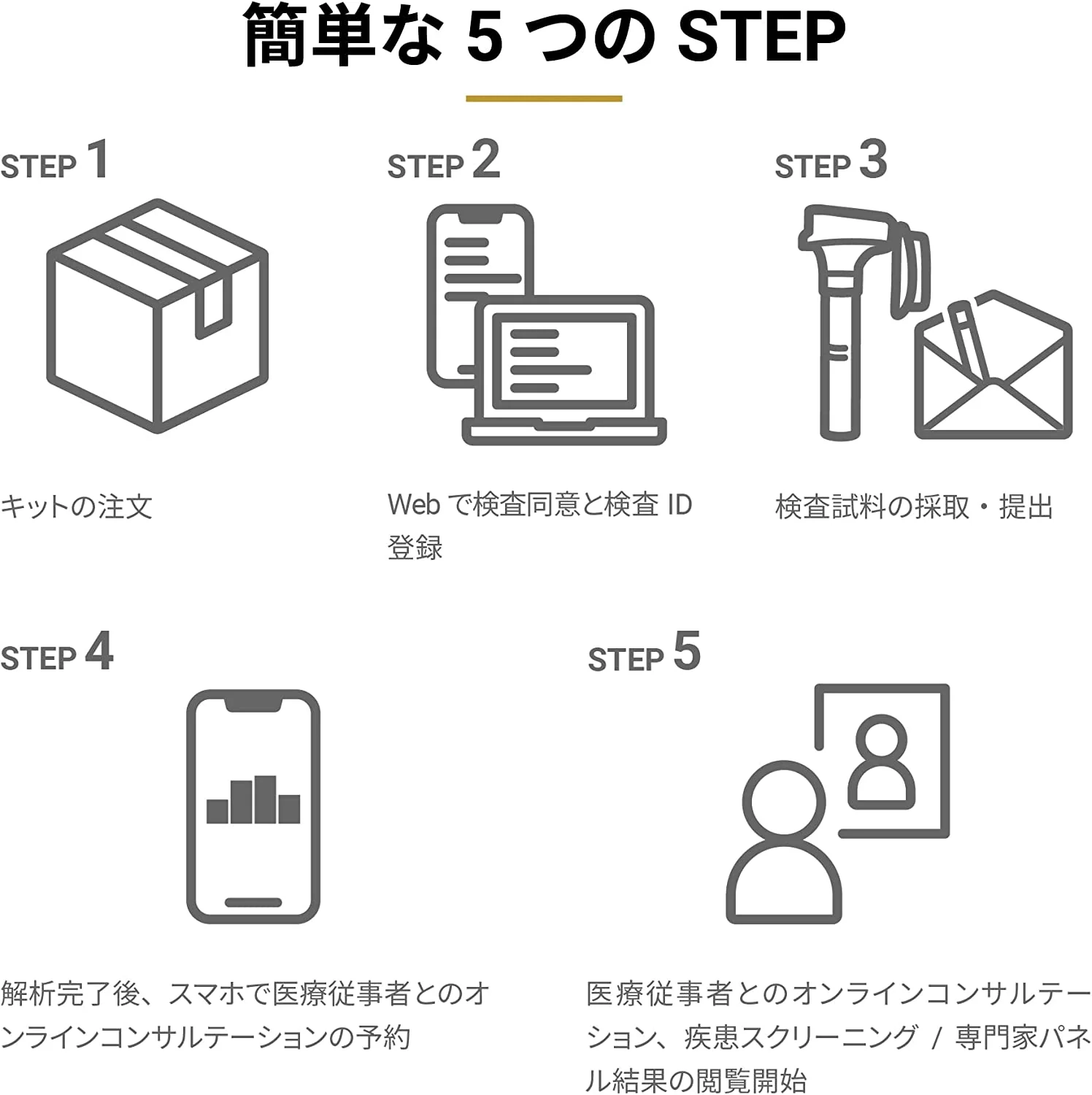 簡単な 5 つの STEP

STEP 1

キットの注文

STEP 2

Web で検査同意と検査 ID 登録

STEP 3

検査試料の採取・提出

STEP 4

解析完了後、スマホで医療従事者とのオンラインコンサルテーションの予約

STEP 5

医療従事者とのオンラインコンサルテーション、疾患スクリーニング / 専門家パネル結果の閲覧開始